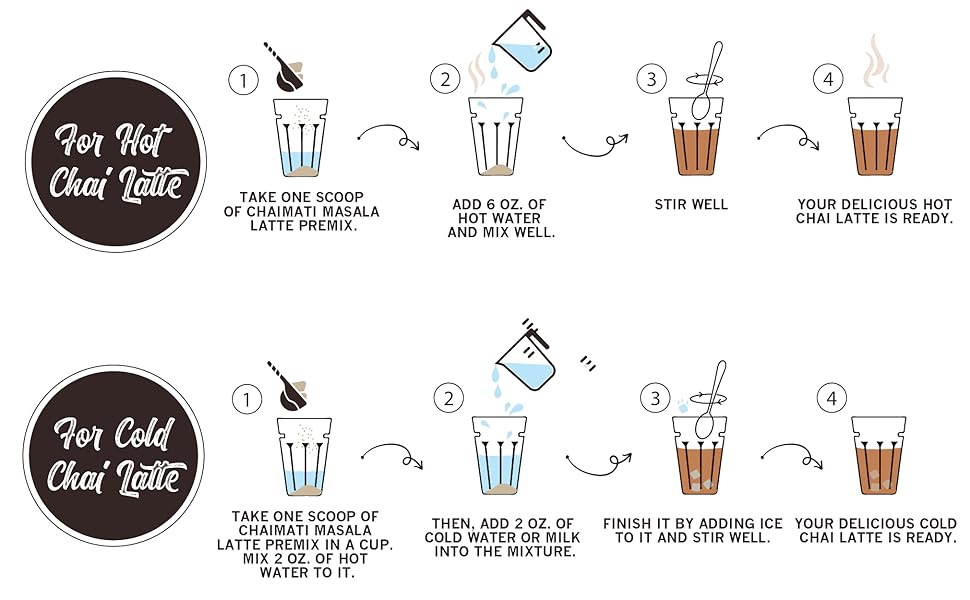 For Hot Chai Latte

1
TAKE ONE SCOOP OF CHAIMATI MASALA LATTE PREMIX.

2
ADD 6 OZ. OF HOT WATER AND MIX WELL.

3
STIR WELL

4
YOUR DELICIOUS HOT CHAI LATTE IS READY.

For Cold Chai Latte

1
TAKE ONE SCOOP OF CHAIMATI MASALA LATTE PREMIX IN A CUP. MIX 2 OZ. OF HOT WATER TO IT.

2
THEN, ADD 2 OZ. OF COLD WATER OR MILK INTO THE MIXTURE.

3
FINISH IT BY ADDING ICE TO IT AND STIR WELL.

4
YOUR DELICIOUS COLD CHAI LATTE IS READY.